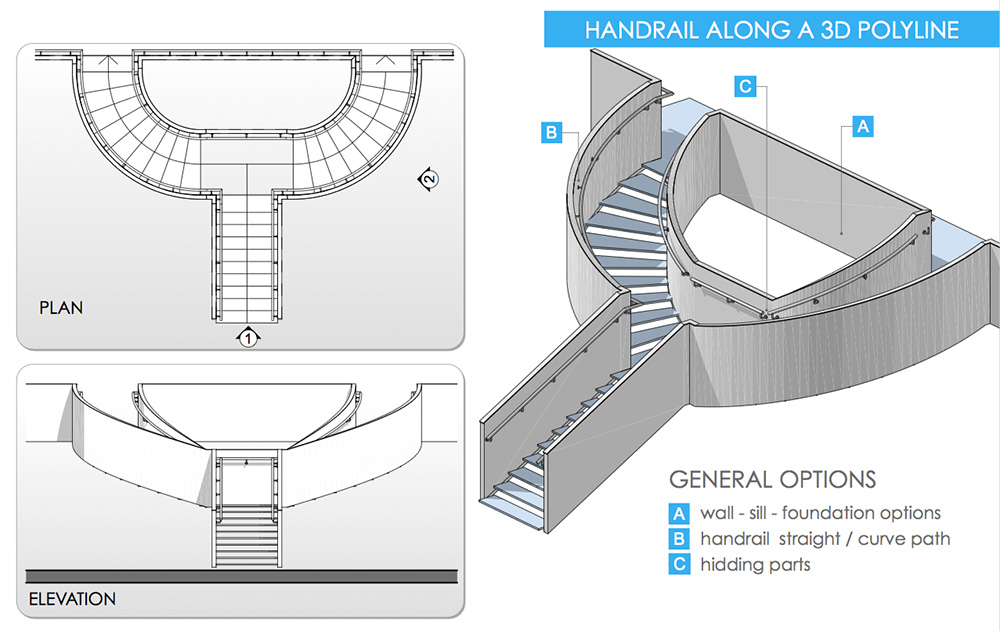 HANDRAIL ALONG A 3D POLYLINE

2

PLAN

1

ELEVATION

B

C

A

GENERAL OPTIONS

A wall - sill - foundation options
B handrail straight / curve path
C hidding parts